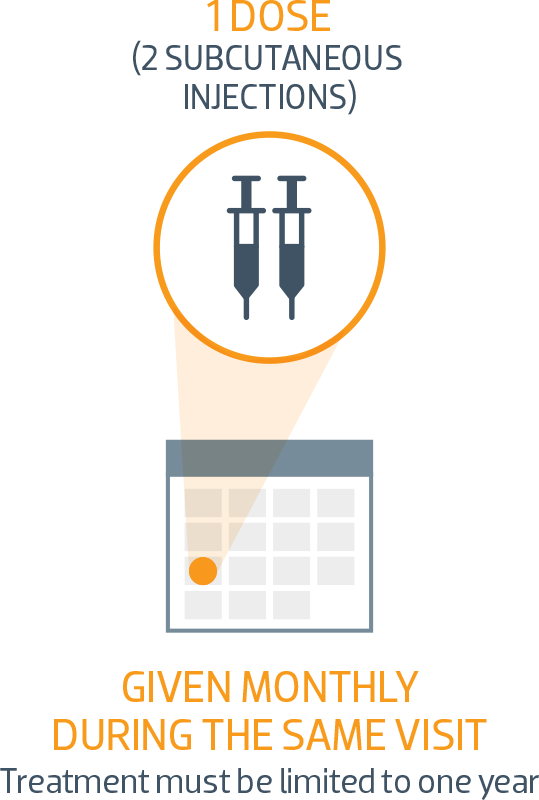 1 DOSE
(2 SUBCUTANEOUS INJECTIONS)

GIVEN MONTHLY DURING THE SAME VISIT
Treatment must be limited to one year