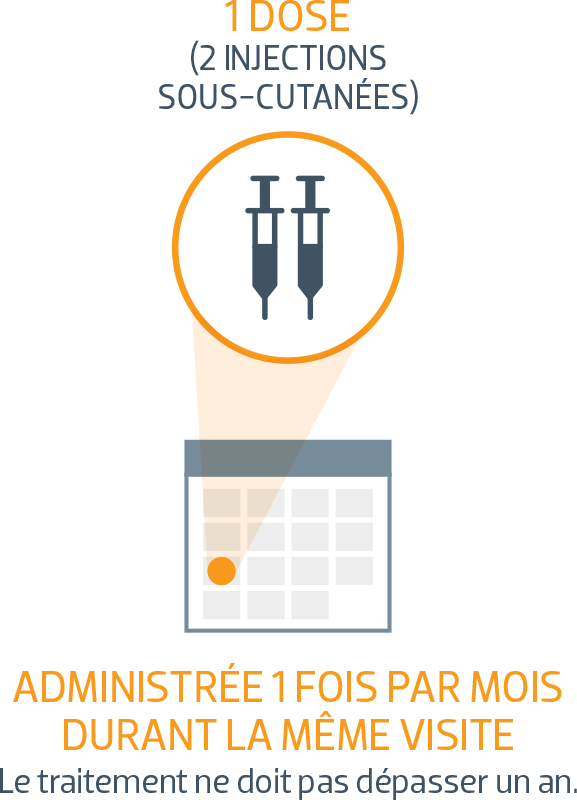 1 DOSE
(2 INJECTIONS SOUS-CUTANÉES)

ADMINISTRÉE 1 FOIS PAR MOIS DURANT LA MÊME VISITE
Le traitement ne doit pas dépasser un an.